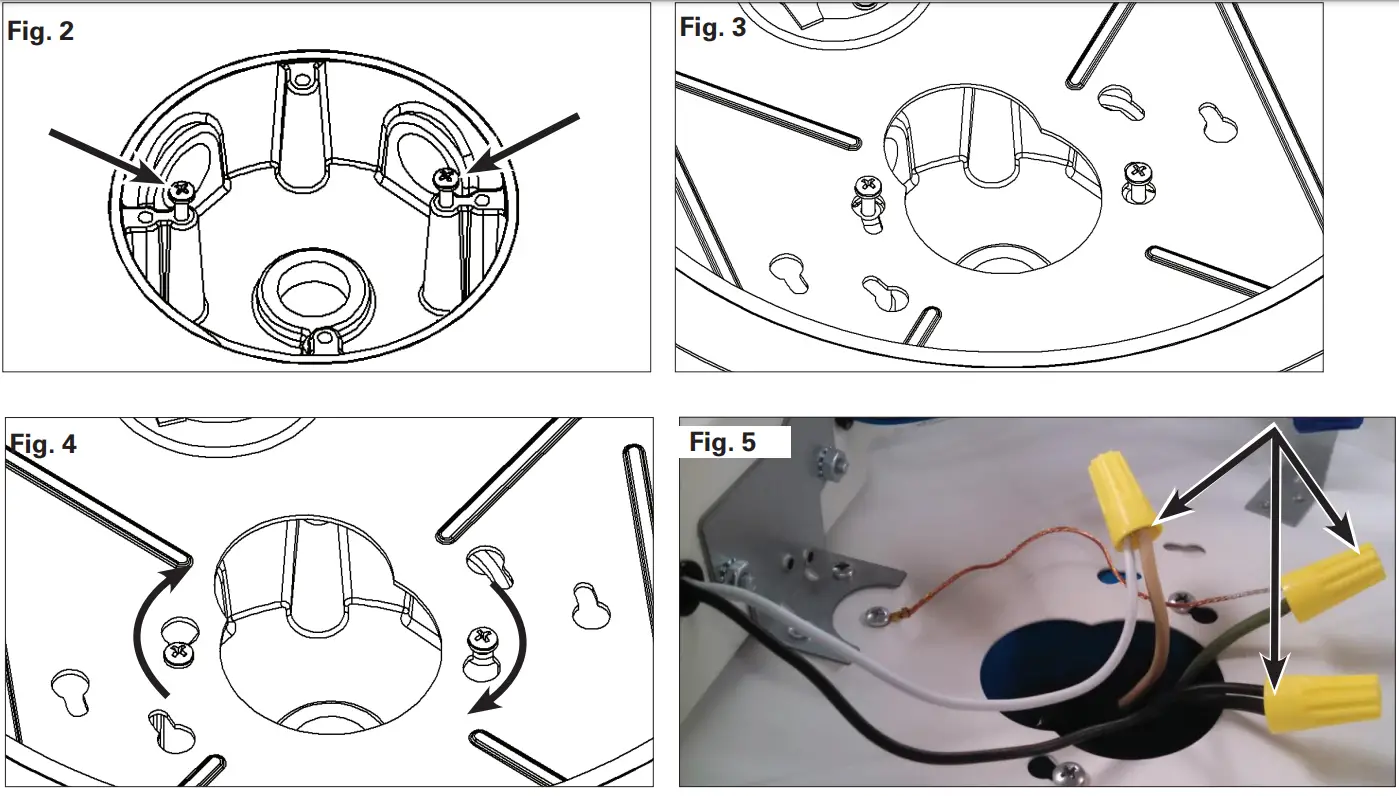 Fig. 2

Fig. 3

Fig. 4

Fig. 5