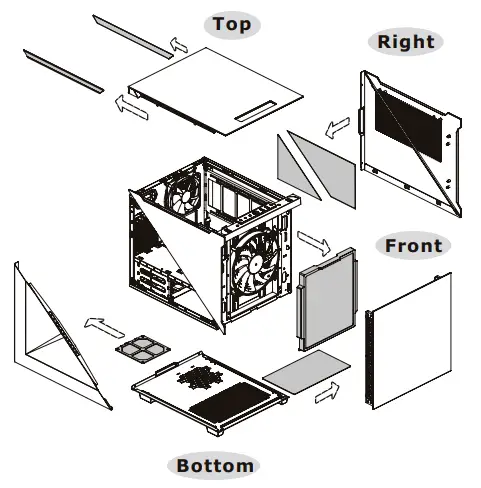 Top

Right

Front

Bottom