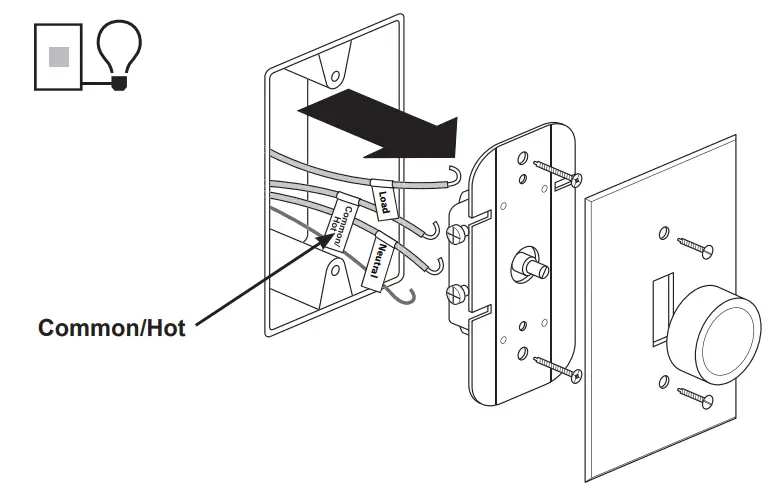 Load
Common/ Hot
Neutral
Common/Hot