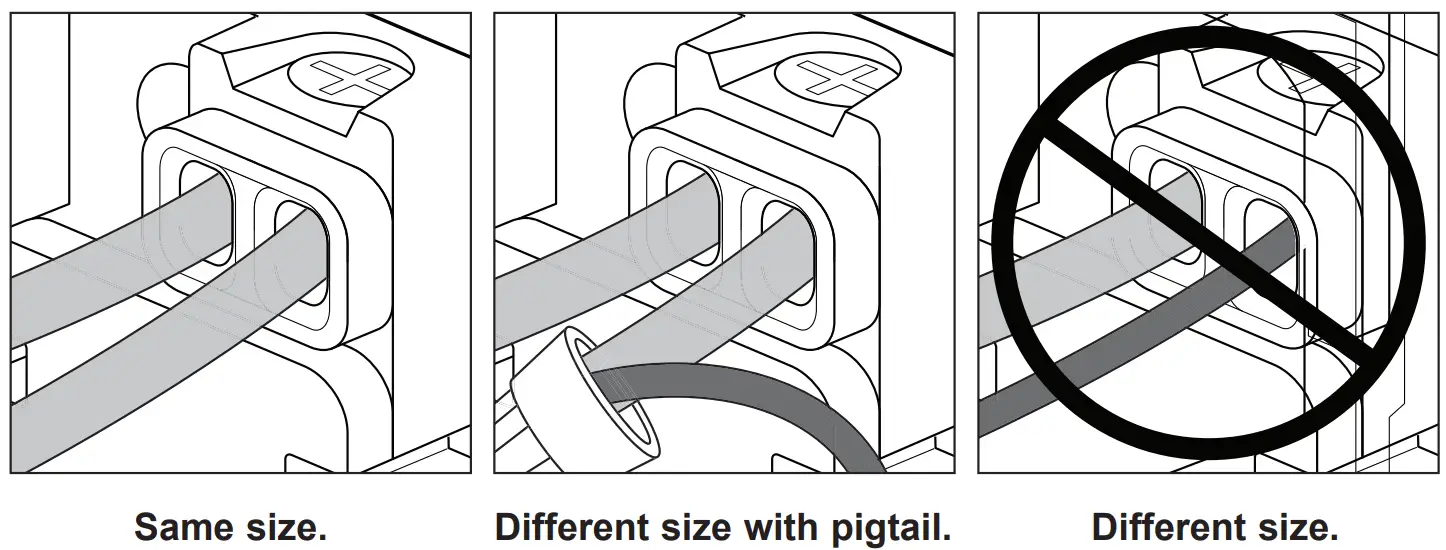 Same size.

Different size with pigtail.

Different size.