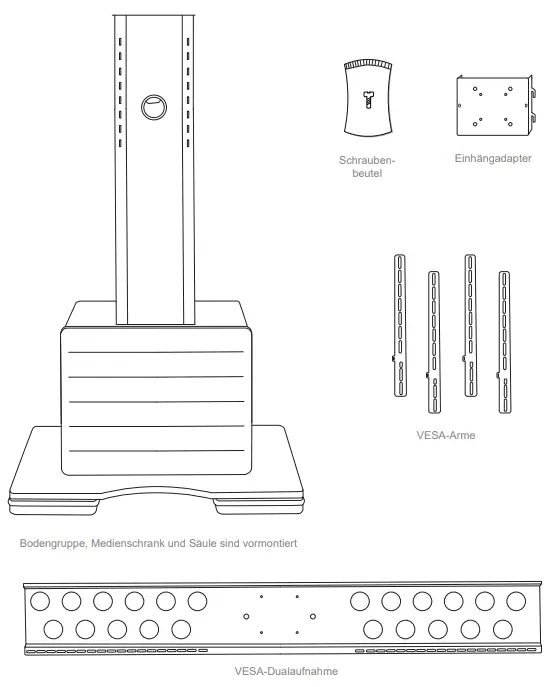 Schraubenbeutel

Einhängadapter

VESA-Arme

Bodengruppe, Medienschrank und Säule sind vormontiert

VESA-Dualaufnahme