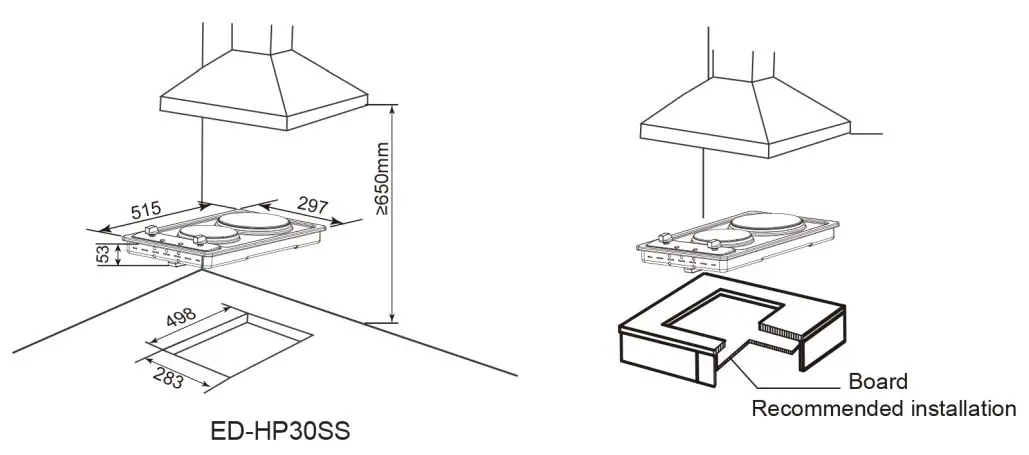 515
297
53
≥650mm
498
283
ED-HP30SS
Board
Recommended installation