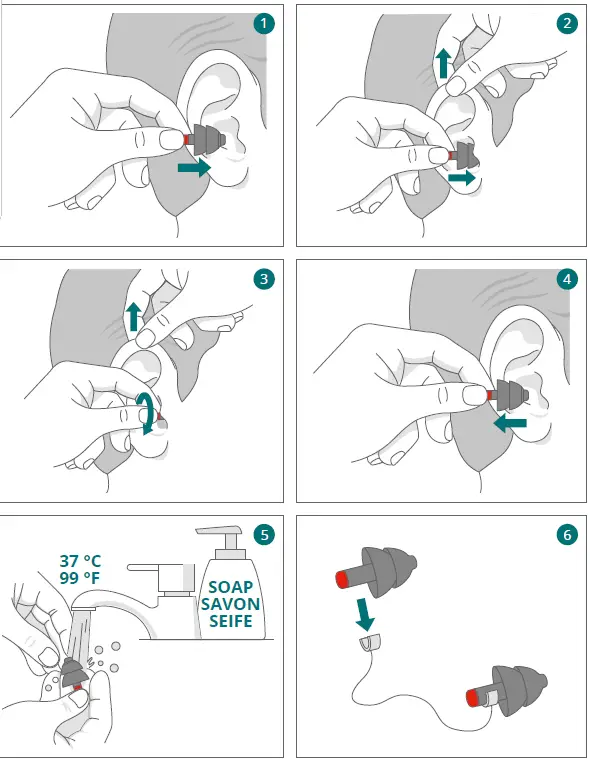 1

2

3

4

5

37 °C
99 °F

SOAP
SAVON
SEIFE

6