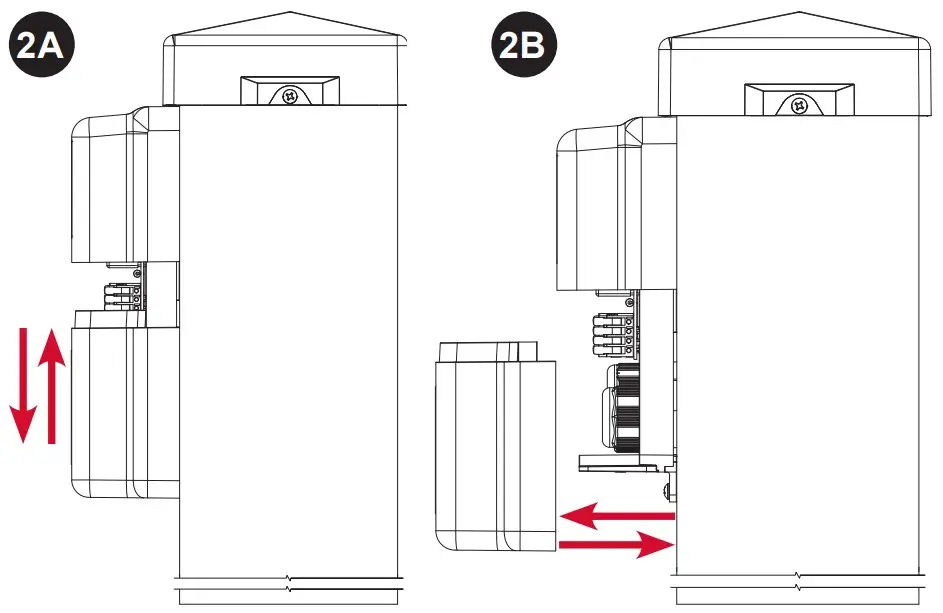 2A

2B