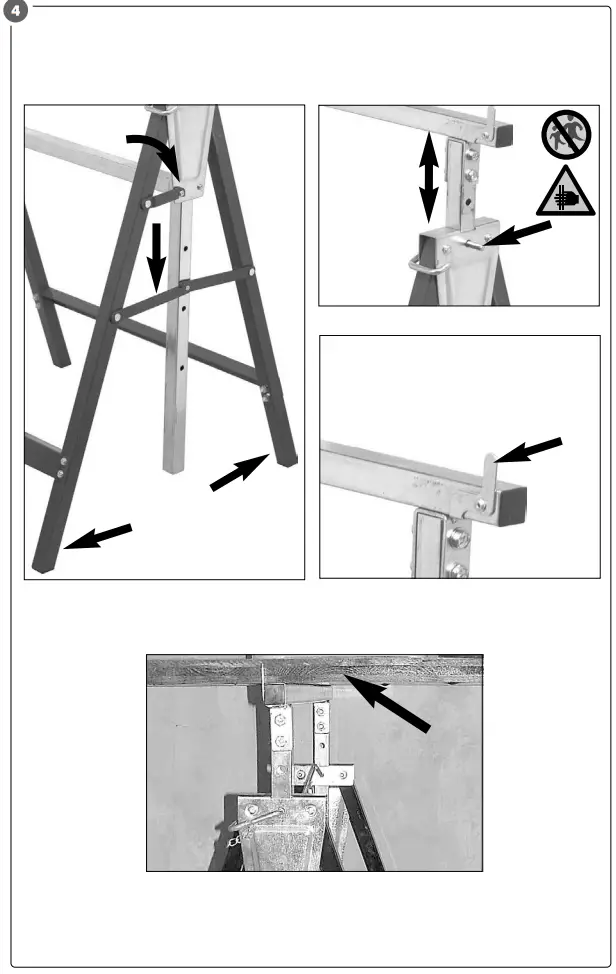 4