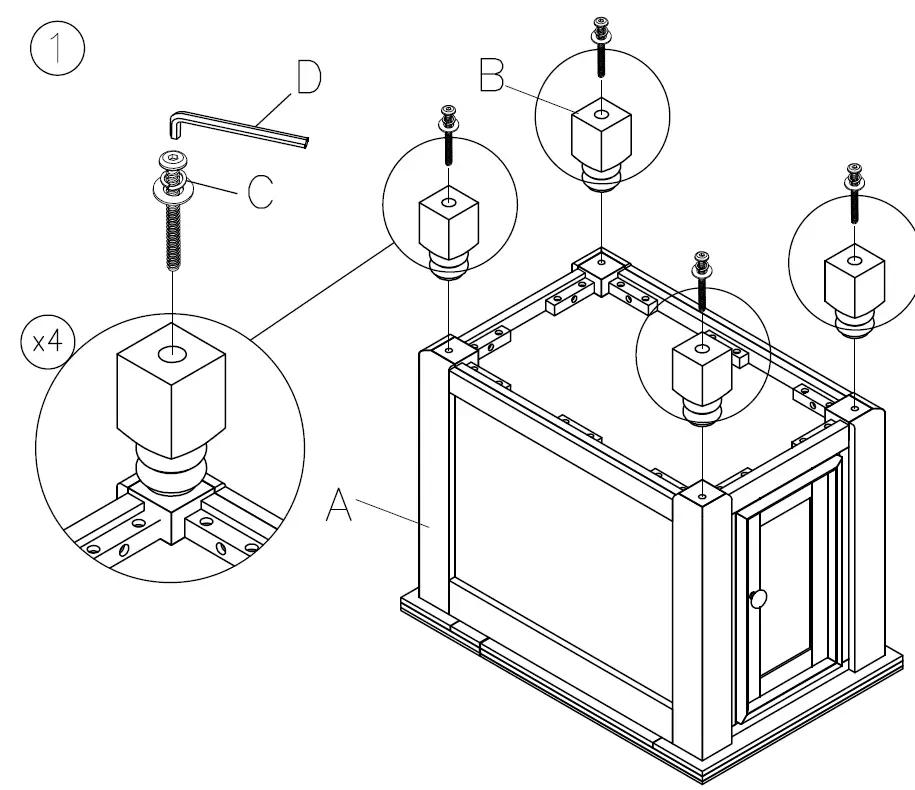 1

D

B

C

x4

A