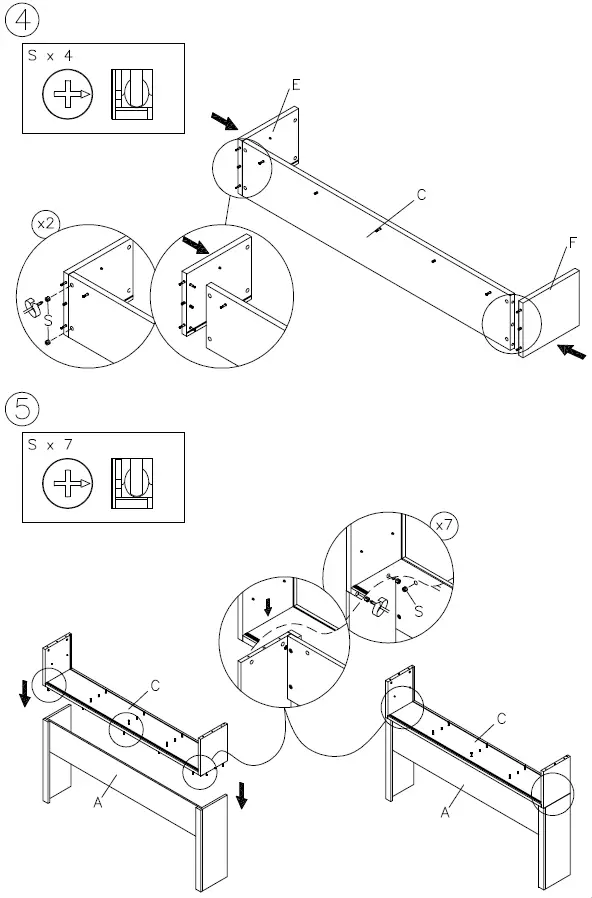 4

S x 4

E

C

F

x2

S

5

S x 7

x7

S

C

A

C

A