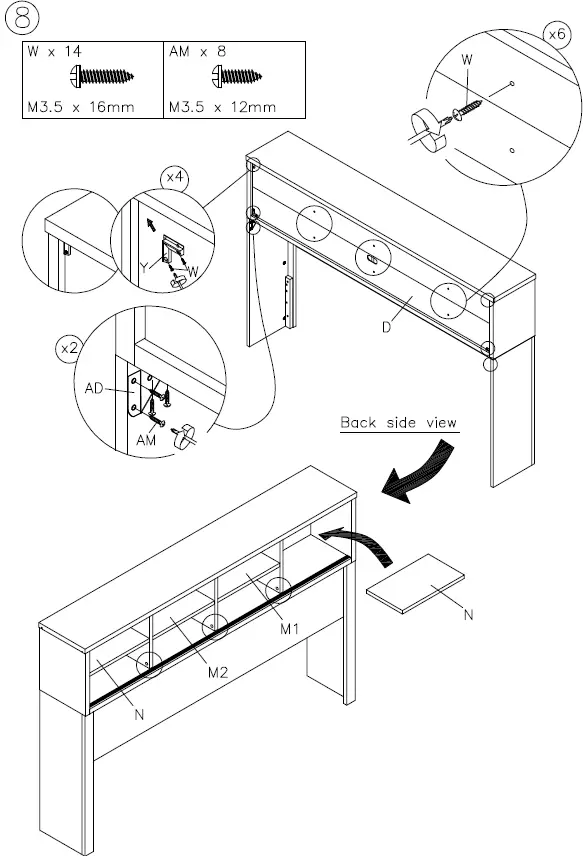 8

| W x 14 | AM x 8 |
|---|---|
| M3.5 x 16mm | M3.5 x 12mm |

x6
W

x4
Y
W

D

x2
AD
AM

Back side view

N
M1
M2
N