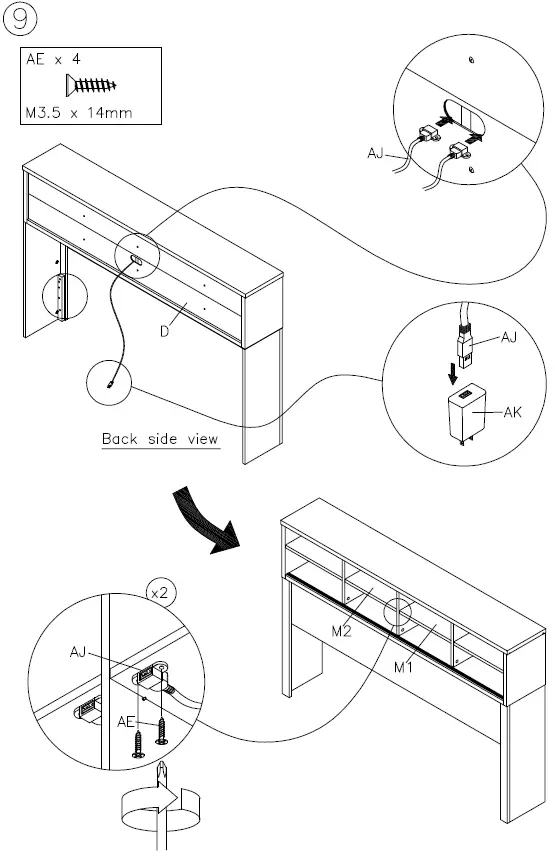 9

AE x 4
M3.5 x 14mm

AJ

D

AJ

AK

Back side view

x2

AJ

AE

M2

M1