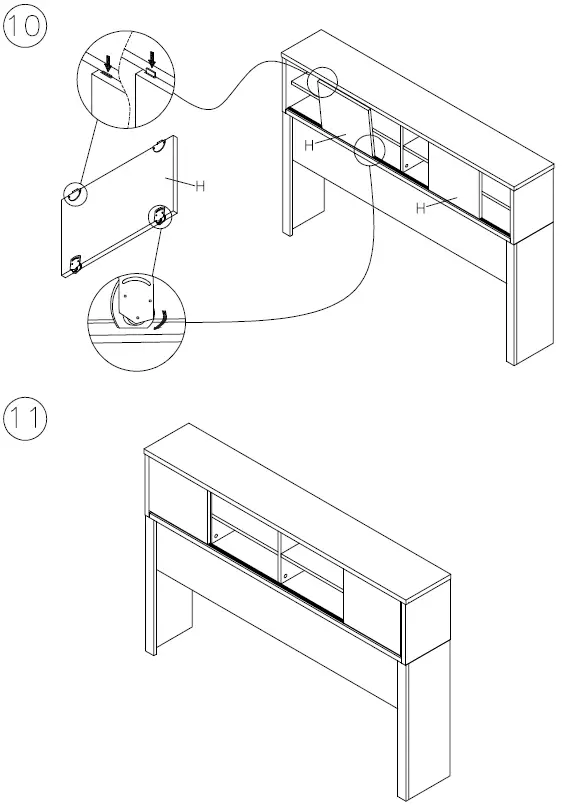 10

H

H

H

11