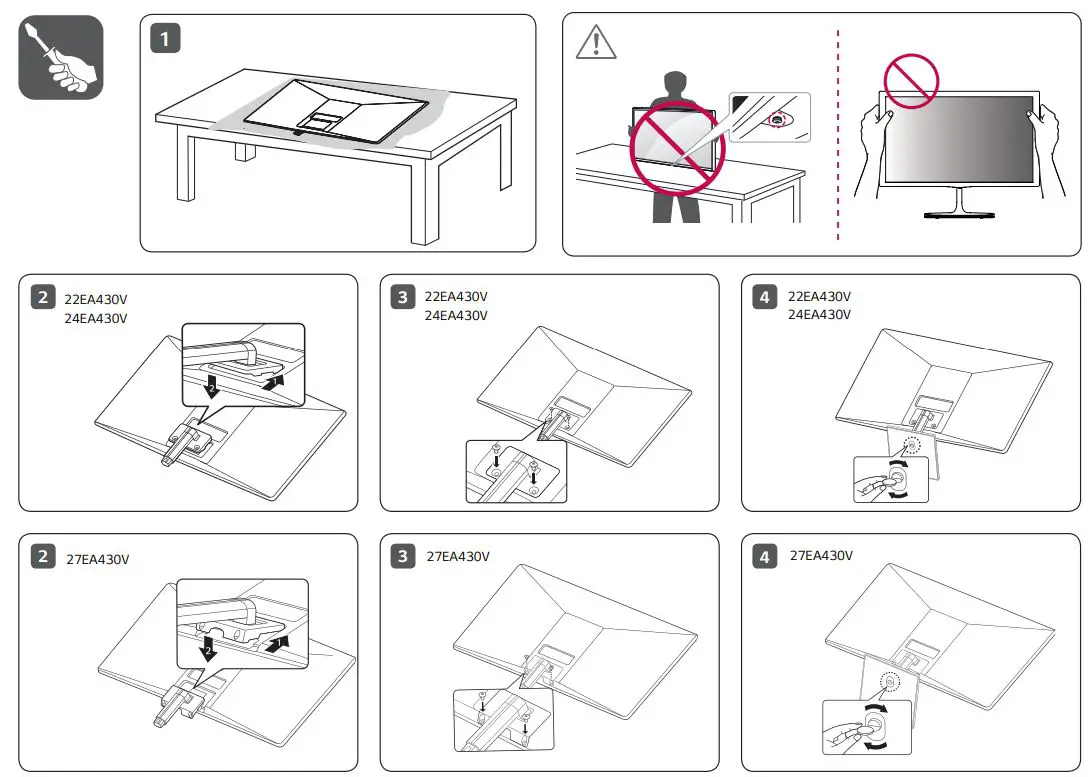 1

2 22EA430V
24EA430V

2
1

3 22EA430V
24EA430V

4 22EA430V
24EA430V

2 27EA430V

2
1

3 27EA430V

4 27EA430V