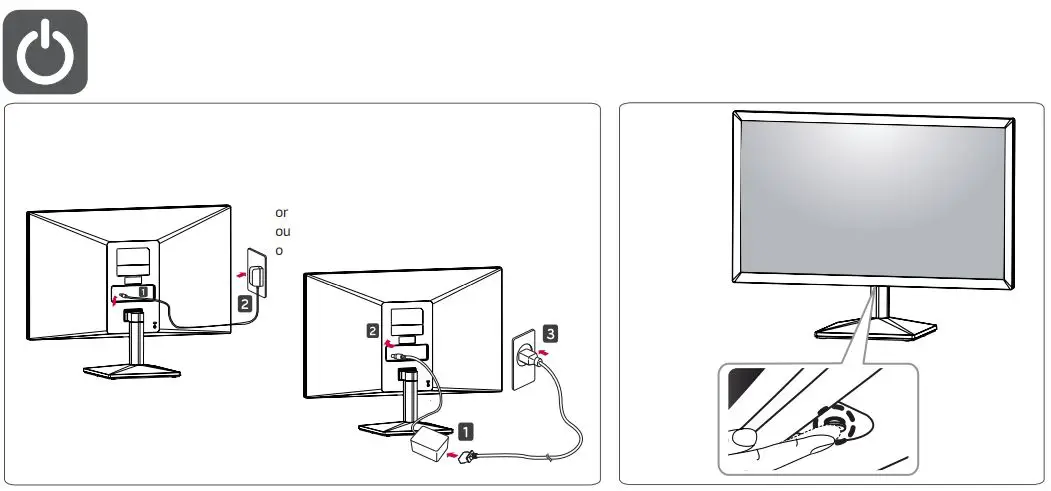 or
ou
o

1
2

2
3
1