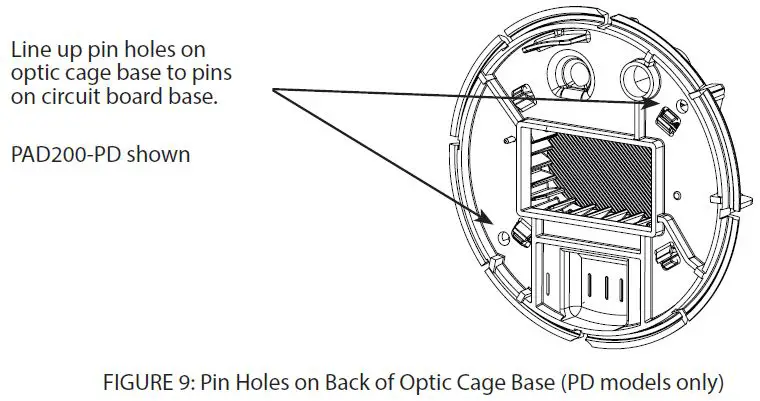 Line up pin holes on optic cage base to pins on circuit board base.

PAD200-PD shown

FIGURE 9: Pin Holes on Back of Optic Cage Base (PD models only)