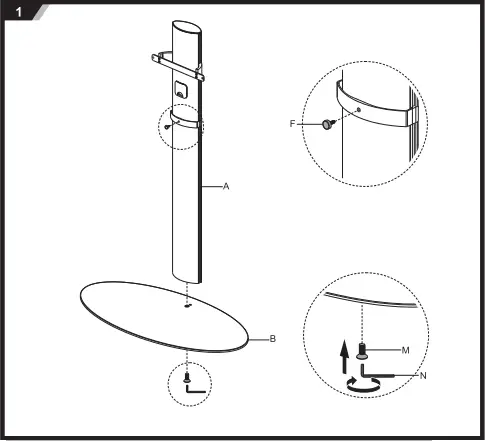 1

F

A

B

M

N