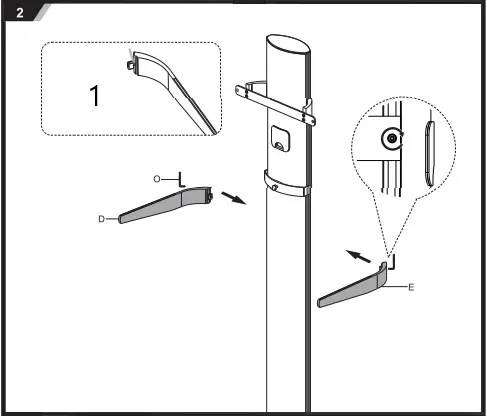 2

1

O

D

E