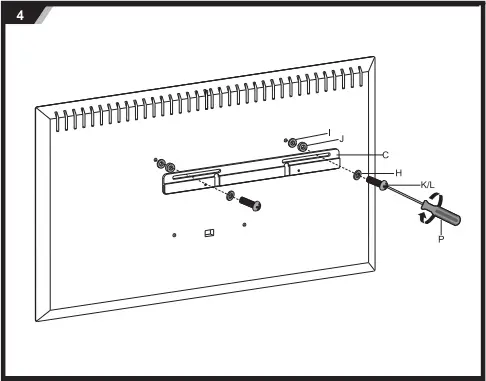 4

I
J
C
H
K/L
P