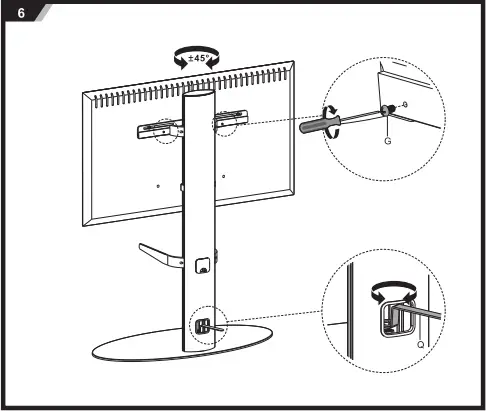 6

±45°

G

Q