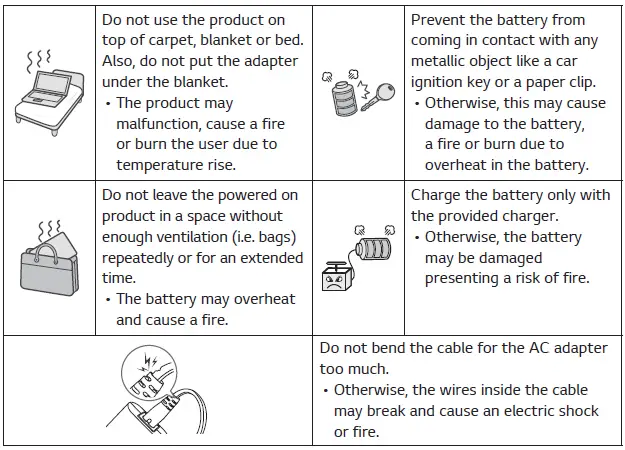 | | | | |
|---|---|---|---|
| | Do not use the product on top of carpet, blanket or bed. Also, do not put the adapter under the blanket. • The product may malfunction, cause a fire or burn the user due to temperature rise. | | Prevent the battery from coming in contact with any metallic object like a car ignition key or a paper clip. • Otherwise, this may cause damage to the battery, a fire or burn due to overheat in the battery. |
| | Do not leave the powered on product in a space without enough ventilation (i.e. bags) repeatedly or for an extended time. • The battery may overheat and cause a fire. | | Charge the battery only with the provided charger. • Otherwise, the battery may be damaged presenting a risk of fire. |
| | | Do not bend the cable for the AC adapter too much. • Otherwise, the wires inside the cable may break and cause an electric shock or fire. | |