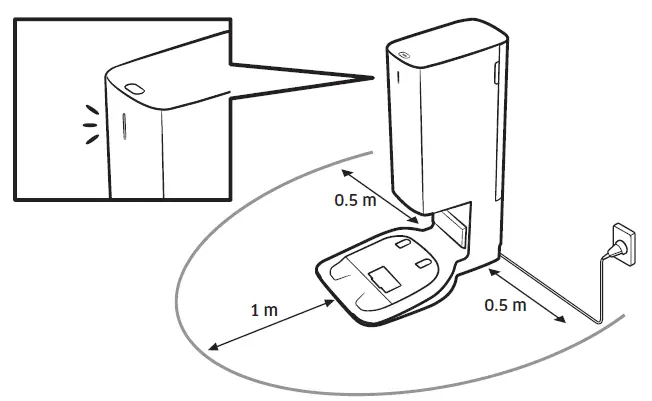 0.5 m

1 m

0.5 m