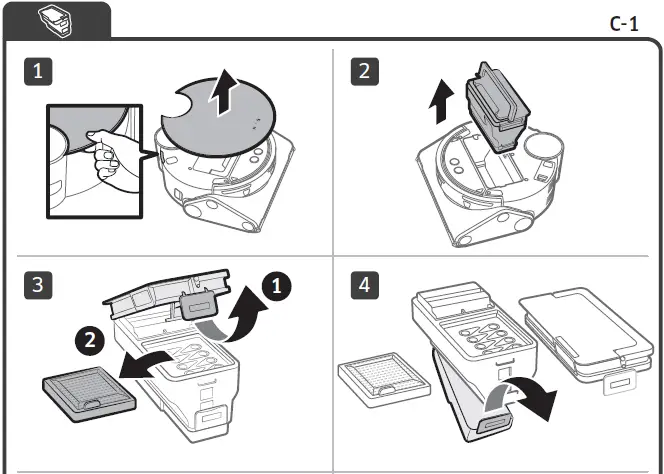 C-1

1

2

3

1

2

4