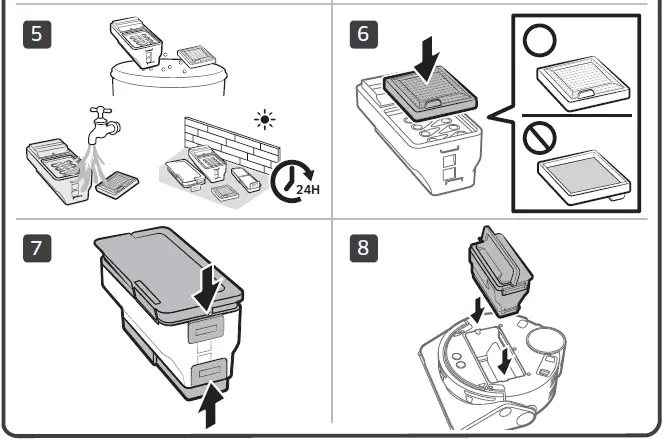 5

24H

6

7

8