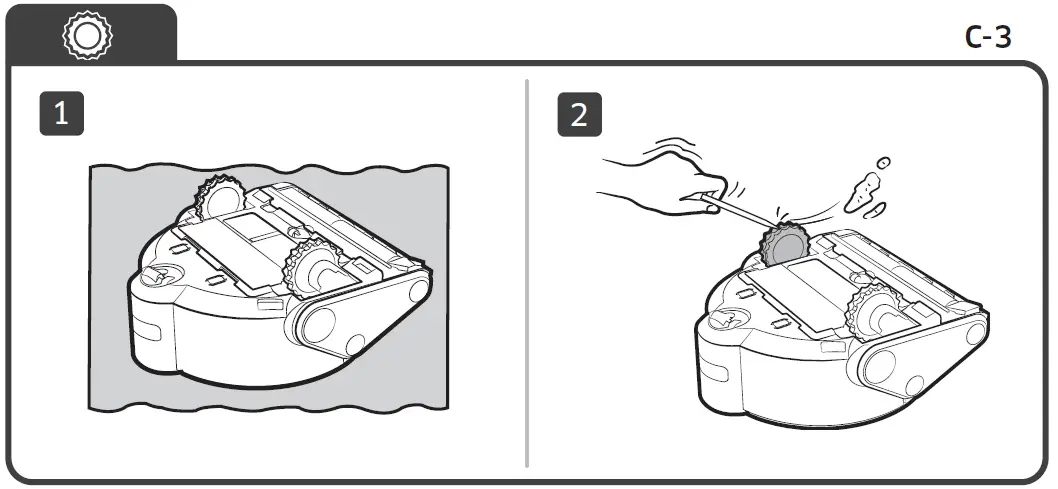 C-3

1

2