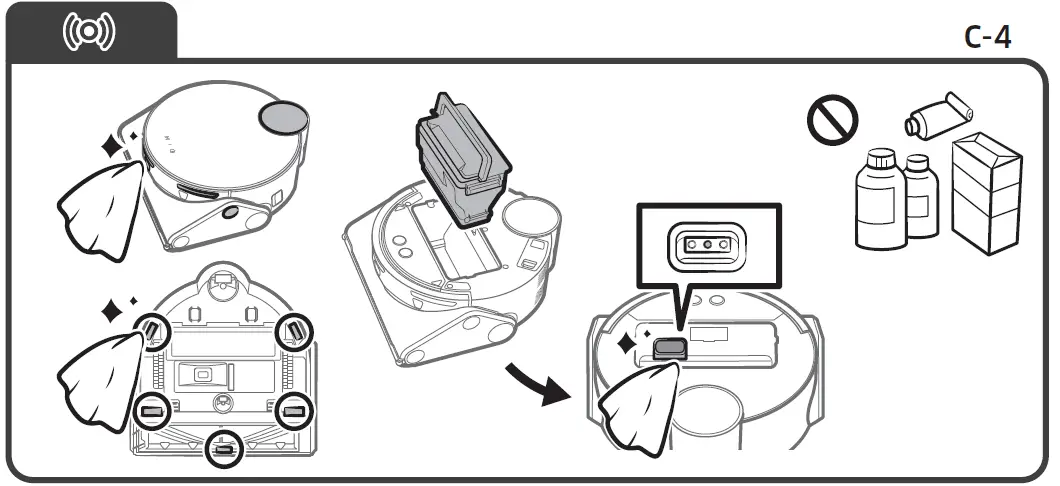 C-4