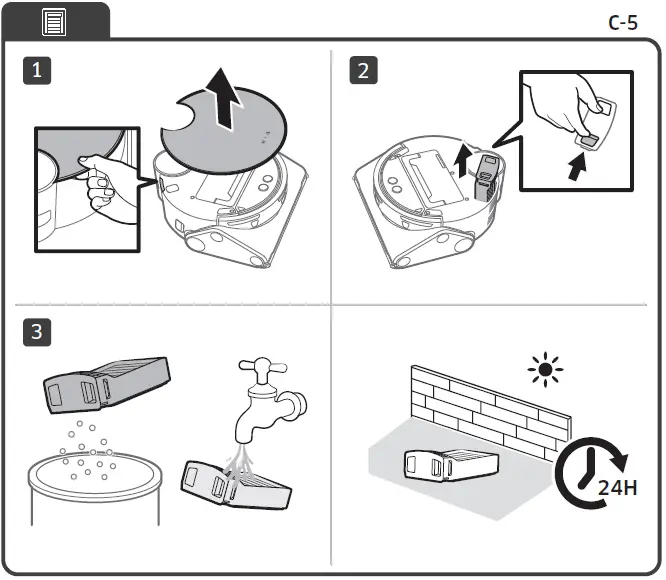 C-5

1

2

3

24H