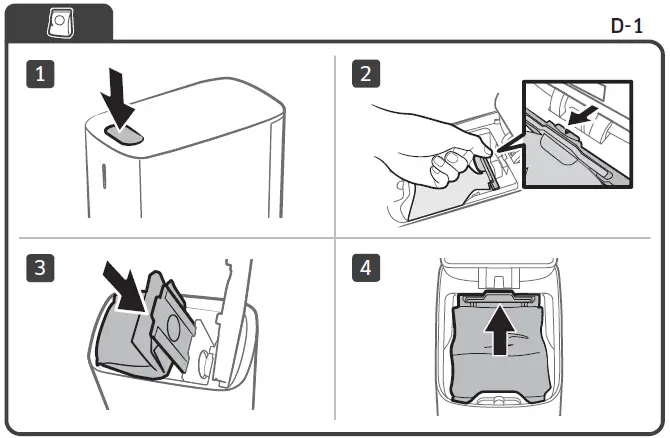 D-1

1

2

3

4