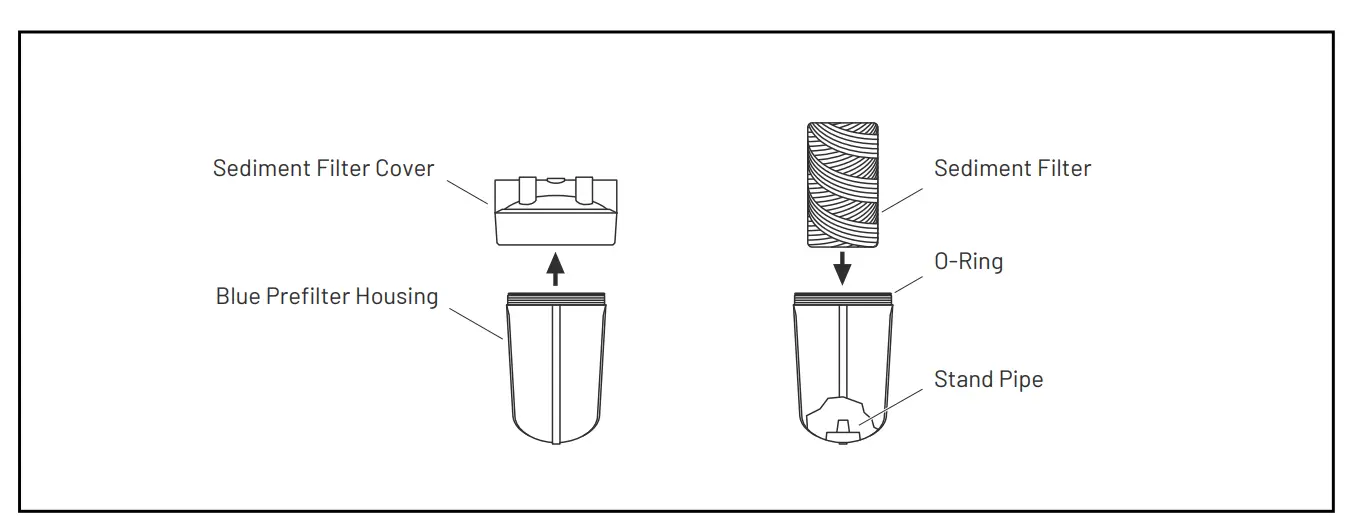 Sediment Filter Cover

Blue Prefilter Housing

Sediment Filter

O-Ring

Stand Pipe