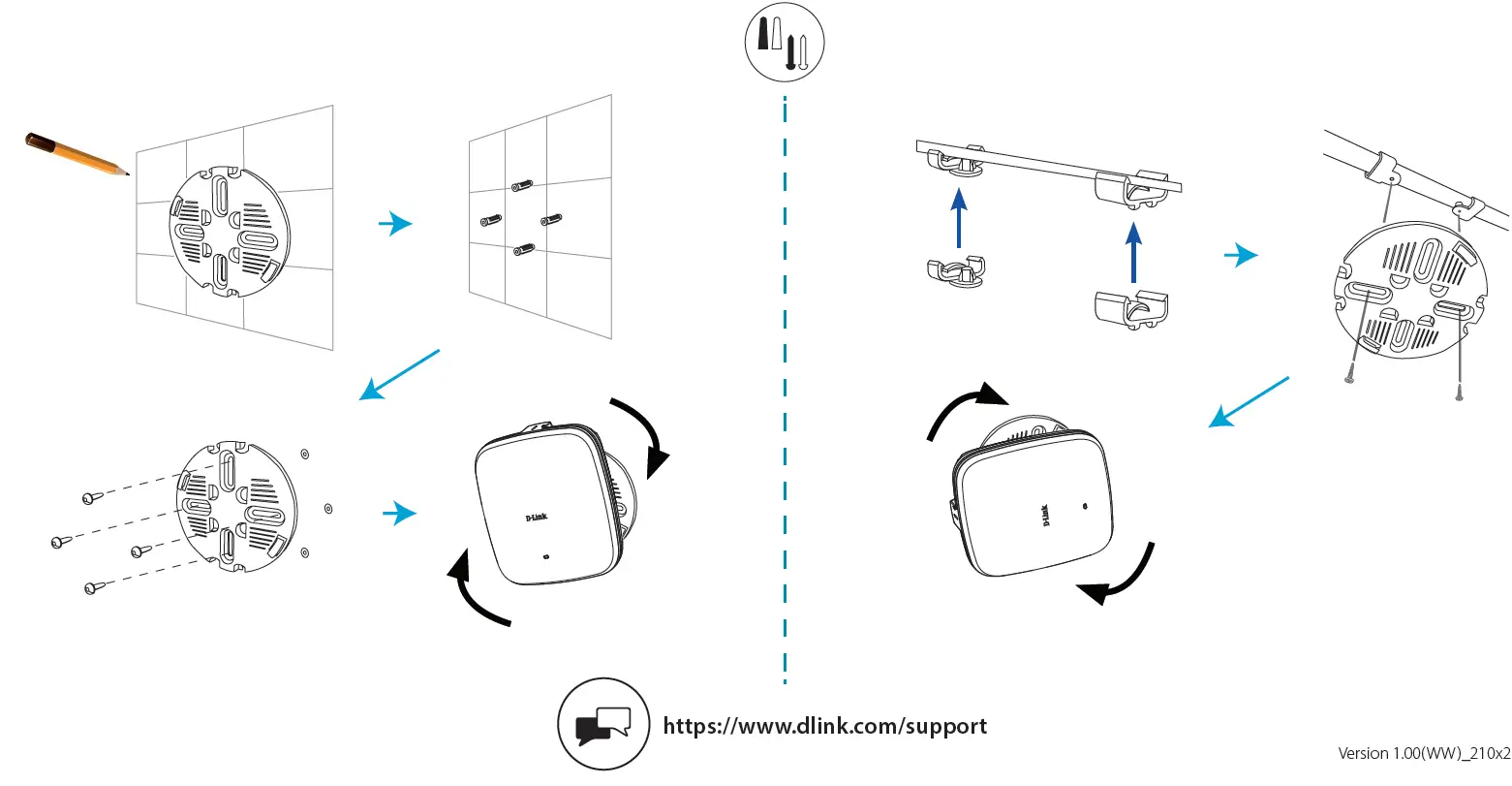 D-Link

D-Link

https://www.dlink.com/support

Version 1.00(WW)_210x2