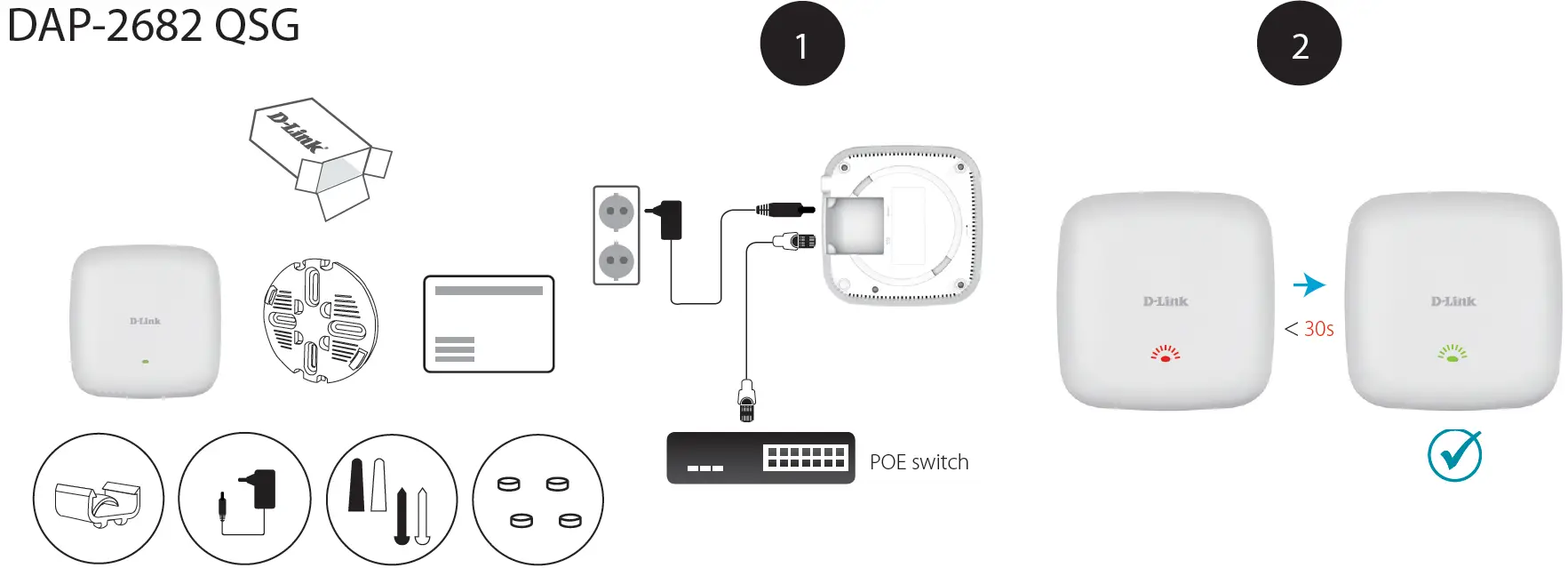 DAP-2682 QSG

D-Link

D-Link

1

POE switch

2

D-Link

< 30s

D-Link