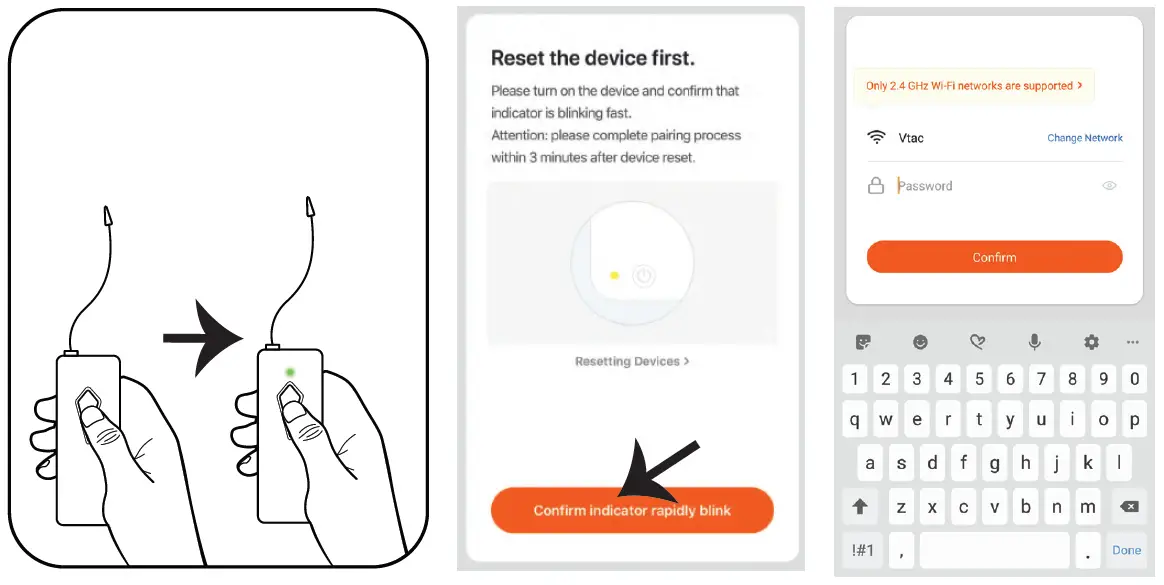 Reset the device first.

Please turn on the device and confirm that indicator is blinking fast.
Attention: please complete pairing process within 3 minutes after device reset.

Resetting Devices >

Confirm indicator rapidly blink

Only 2.4 GHz Wi-Fi networks are supported >

Vtac
Change Network

Password

Confirm

1 2 3 4 5 6 7 8 9 0
q w e r t y u i o p
a s d f g h j k l
z x c v b n m
!#1 , . Done