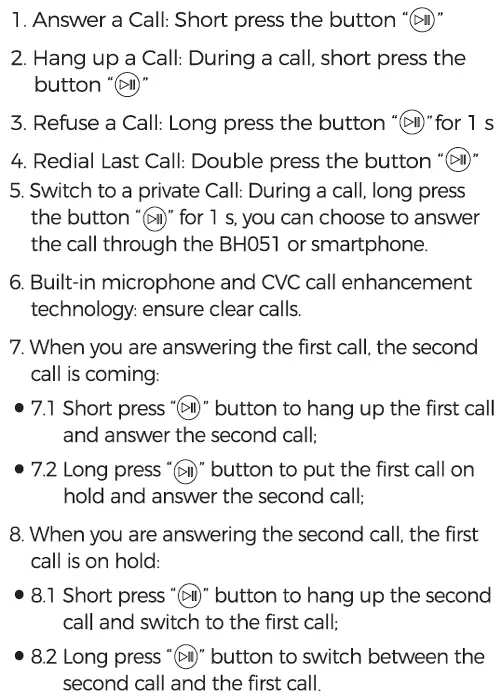 1. Answer a Call: Short press the button "⏯"

2. Hang up a Call: During a call, short press the button "⏯"

3. Refuse a Call: Long press the button "⏯" for 1 s

4. Redial Last Call: Double press the button "⏯"

5. Switch to a private Call: During a call, long press the button "⏯" for 1 s, you can choose to answer the call through the BH051 or smartphone.

6. Built-in microphone and CVC call enhancement technology: ensure clear calls.

7. When you are answering the first call, the second call is coming:

• 7.1 Short press "⏯" button to hang up the first call and answer the second call;

• 7.2 Long press "⏯" button to put the first call on hold and answer the second call;

8. When you are answering the second call, the first call is on hold:

• 8.1 Short press "⏯" button to hang up the second call and switch to the first call;

• 8.2 Long press "⏯" button to switch between the second call and the first call.