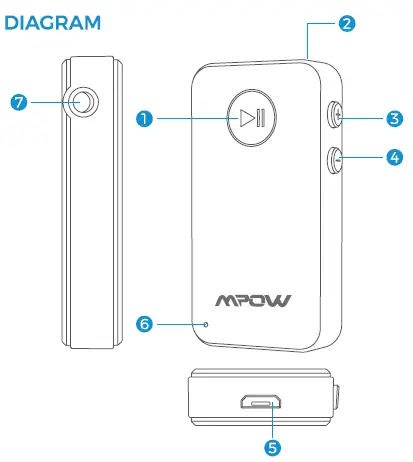 DIAGRAM

2

7

1

3

4

MPOW

6

5