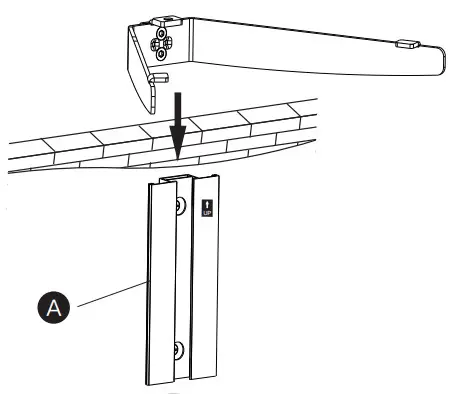 UP

A