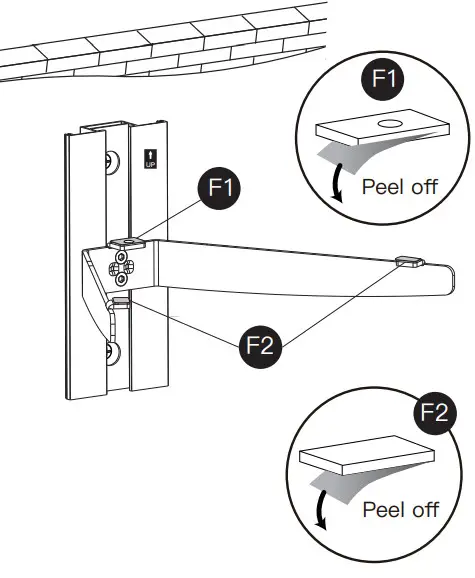 F1

Peel off

UP

F1

F2

F2

Peel off