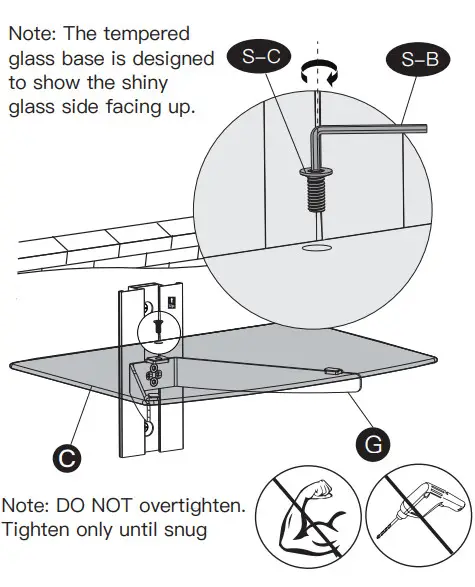 Note: The tempered glass base is designed to show the shiny glass side facing up.

S–C

S–B

C

G

Note: DO NOT overtighten. Tighten only until snug