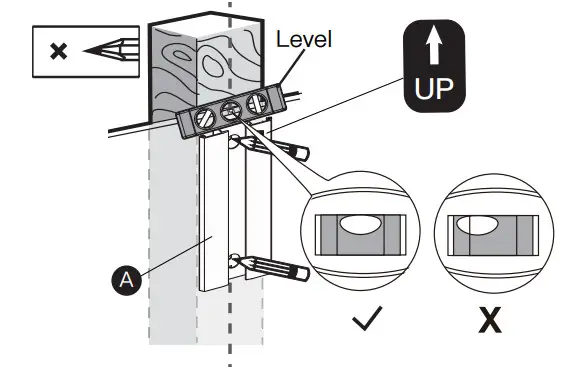 ×

Level

UP

A

✓

X