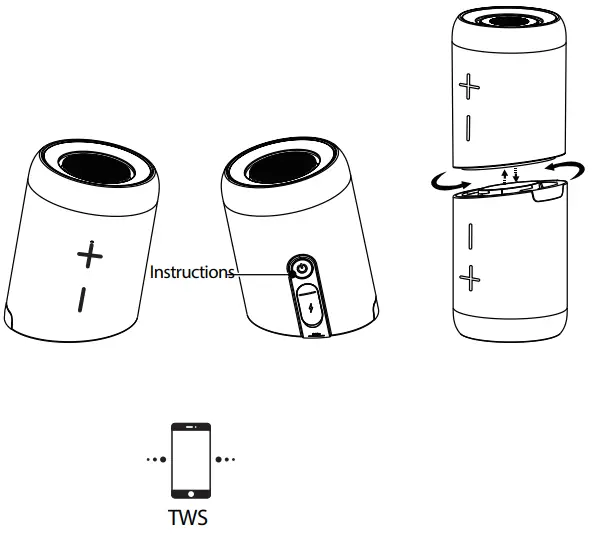 Instructions

TWS