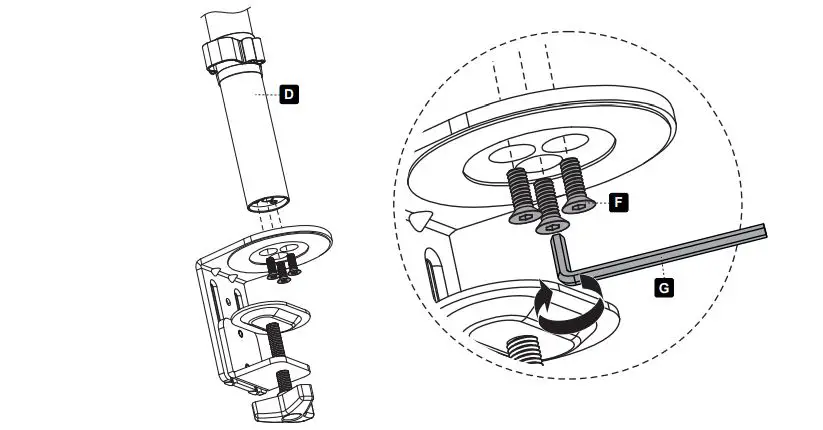 D

F

G