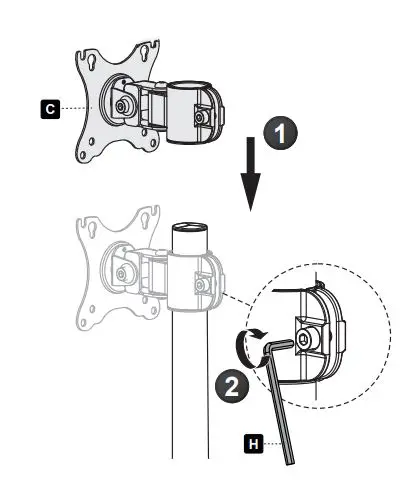 C

1

2

H