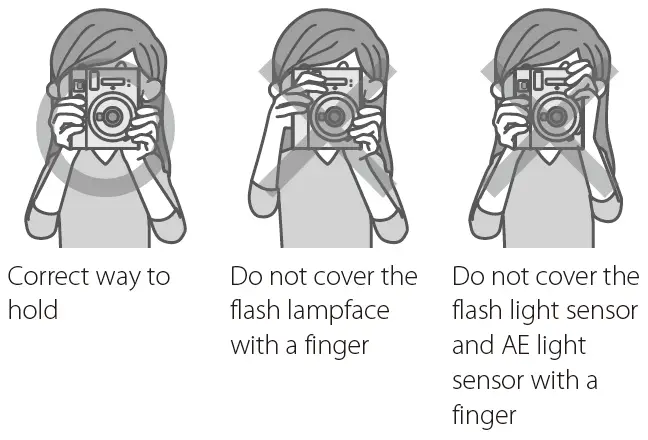 Correct way to hold

Do not cover the flash lampface with a finger

Do not cover the flash light sensor and AE light sensor with a finger