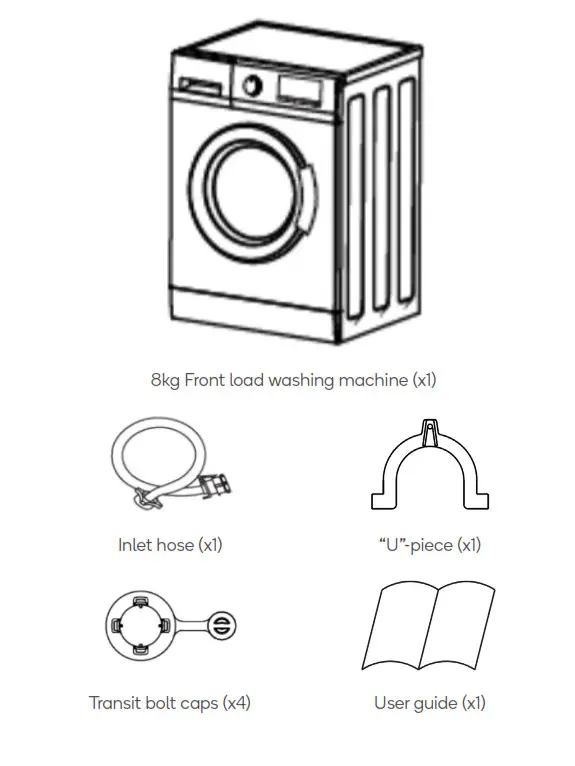 8kg Front load washing machine (x1)

Inlet hose (x1)

“U”-piece (x1)

Transit bolt caps (x4)

User guide (x1)