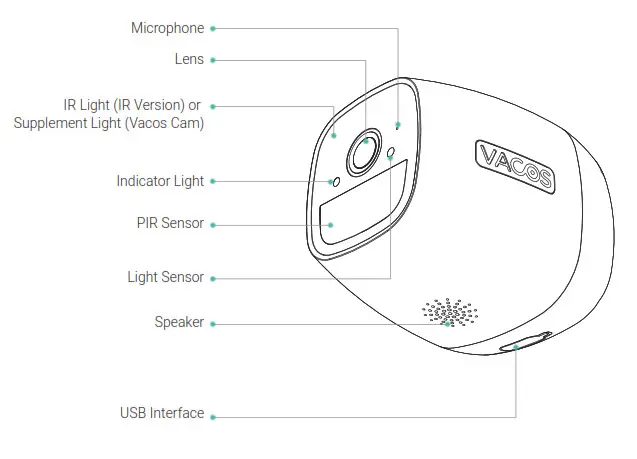 Microphone

Lens

IR Light (IR Version) or Supplement Light (Vacos Cam)

Indicator Light

PIR Sensor

Light Sensor

Speaker

USB Interface

VACOS