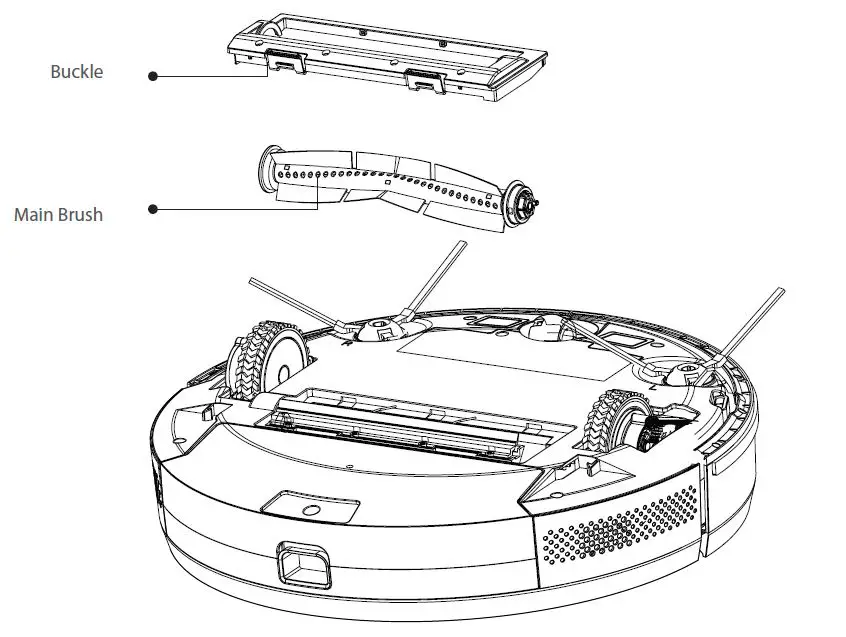 Buckle

Main Brush