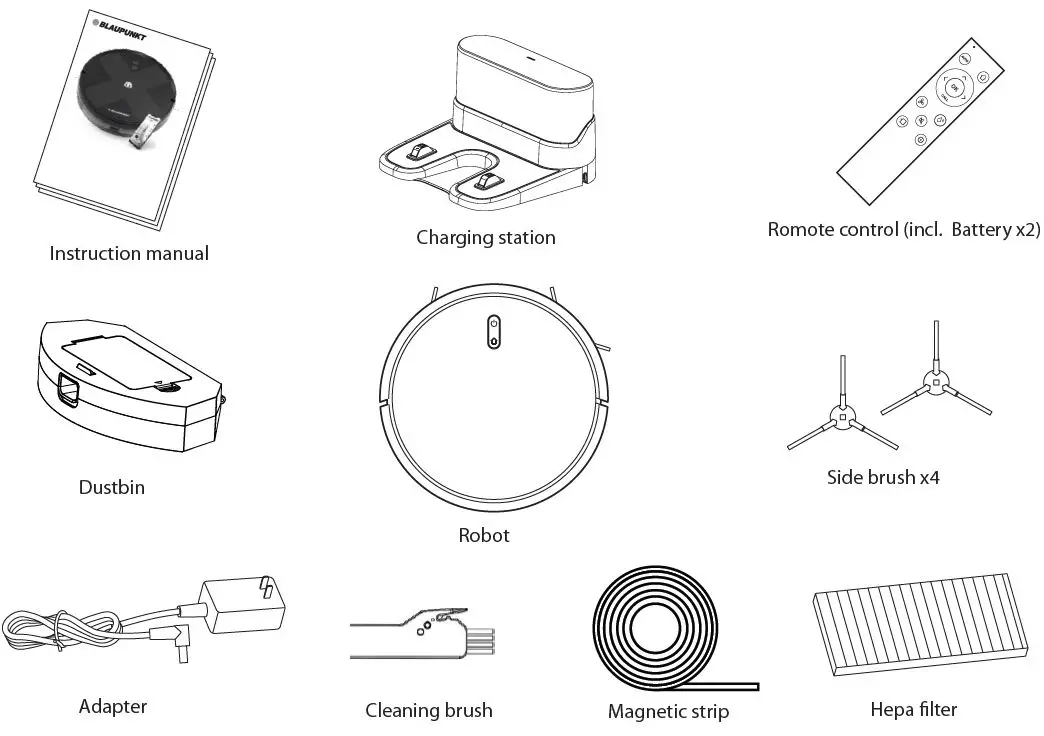 BLAUPUNKT

Instruction manual

Charging station

OK

Romote control (incl. Battery x2)

Dustbin

Robot

Side brush x4

Adapter

Cleaning brush

Magnetic strip

Hepa filter