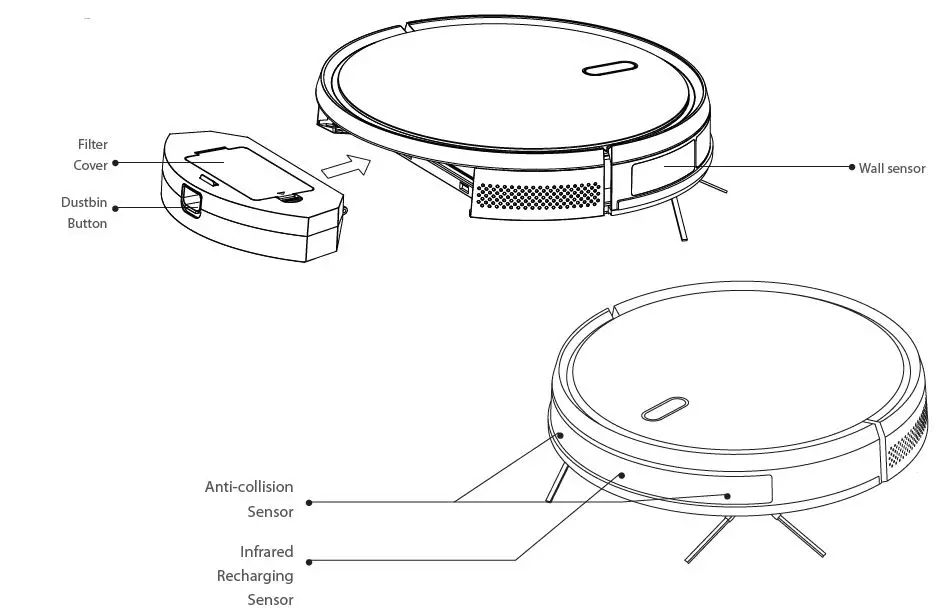 Filter Cover

Dustbin Button

Wall sensor

Anti-collision Sensor

Infrared Recharging Sensor