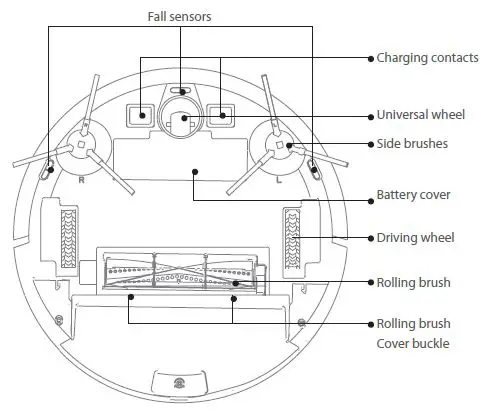 Fall sensors

Charging contacts

Universal wheel

Side brushes

R

L

Battery cover

Driving wheel

Rolling brush

Rolling brush
Cover buckle