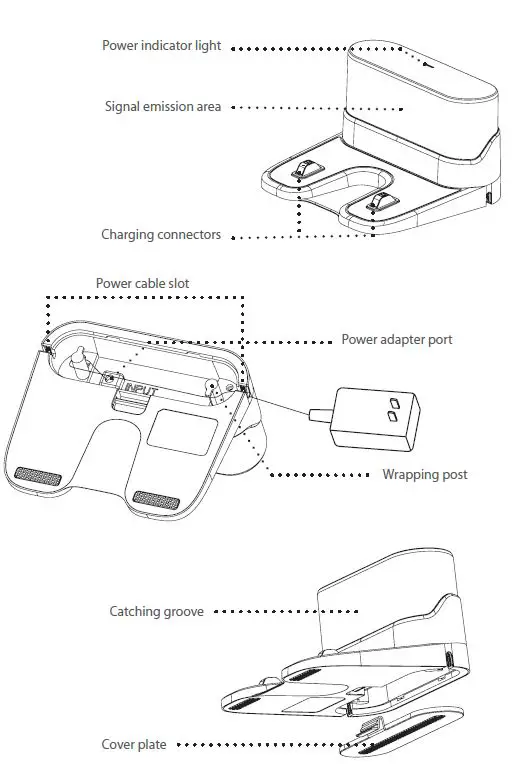 Power indicator light

Signal emission area

Charging connectors

Power cable slot

Power adapter port

INPUT

Wrapping post

Catching groove

Cover plate